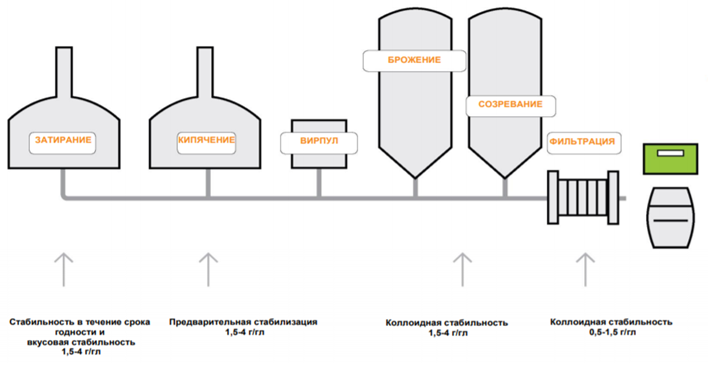 ЗАТИРАНИЕ

КИПЯЧЕНИЕ

ВИРПУЛ

БРОЖЕНИЕ

СОЗРЕВАНИЕ

ФИЛЬТРАЦИЯ

Стабильность в течение срока годности и вкусовая стабильность 1,5-4 г/гл

Предварительная стабилизация 1,5-4 г/гл

Коллоидная стабильность 1,5-4 г/гл

Коллоидная стабильность 0,5-1,5 г/гл